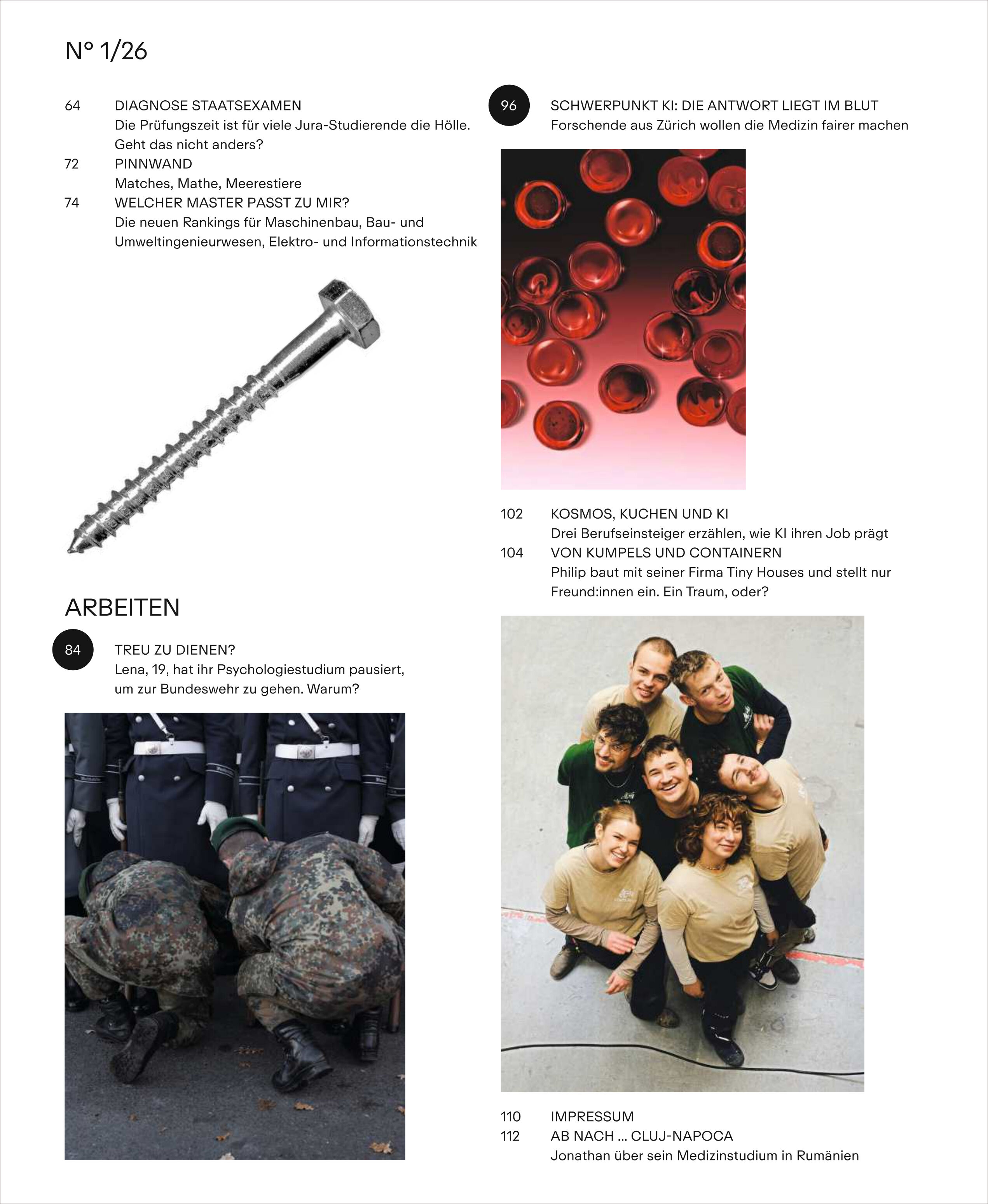 N° 1/26

64 DIAGNOSE STAATSEXAMEN
Die Prüfungszeit ist für viele Jura-Studierende die Hölle. Geht das nicht anders?

72 PINNWAND
Matches, Mathe, Meerestiere

74 WELCHER MASTER PASST ZU MIR?
Die neuen Rankings für Maschinenbau, Bau- und Umweltingenieurwesen, Elektro- und Informationstechnik

ARBEITEN

84 TREU ZU DIENEN?
Lena, 19, hat ihr Psychologiestudium pausiert, um zur Bundeswehr zu gehen. Warum?

96 SCHWERPUNKT KI: DIE ANTWORT LIEGT IM BLUT
Forschende aus Zürich wollen die Medizin fairer machen

102 KOSMOS, KUCHEN UND KI
Drei Berufseinsteiger erzählen, wie KI ihren Job prägt

104 VON KUMPELS UND CONTAINERN
Philip baut mit seiner Firma Tiny Houses und stellt nur Freund:innen ein. Ein Traum, oder?

110 IMPRESSUM

112 AB NACH ... CLUJ-NAPOCA
Jonathan über sein Medizinstudium in Rumänien