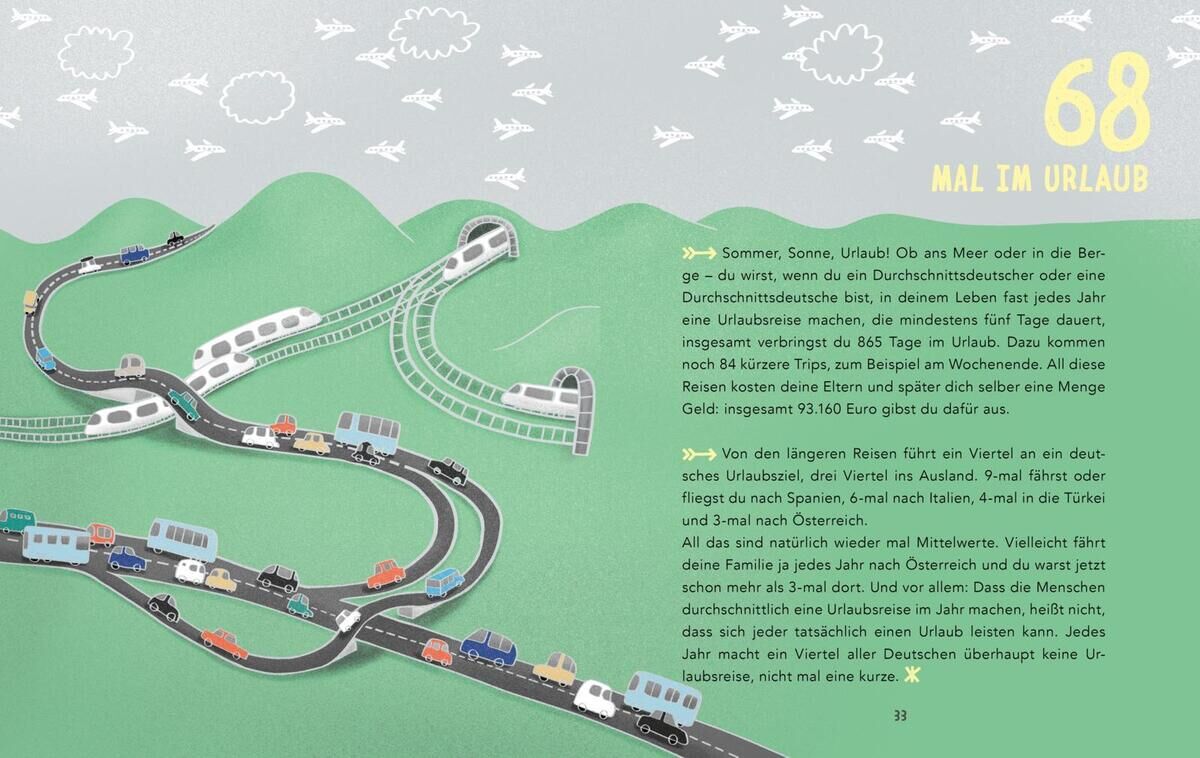 68
MAL IM URLAUB

Sommer, Sonne, Urlaub! Ob ans Meer oder in die Berge – du wirst, wenn du ein Durchschnittsdeutscher oder eine Durchschnittsdeutsche bist, in deinem Leben fast jedes Jahr eine Urlaubsreise machen, die mindestens fünf Tage dauert, insgesamt verbringst du 865 Tage im Urlaub. Dazu kommen noch 84 kürzere Trips, zum Beispiel am Wochenende. All diese Reisen kosten deine Eltern und später dich selber eine Menge Geld: insgesamt 93.160 Euro gibst du dafür aus.

Von den längeren Reisen führt ein Viertel an ein deutsches Urlaubsziel, drei Viertel ins Ausland. 9-mal fährst oder fliegst du nach Spanien, 6-mal nach Italien, 4-mal in die Türkei und 3-mal nach Österreich.
All das sind natürlich wieder mal Mittelwerte. Vielleicht fährt deine Familie ja jedes Jahr nach Österreich und du warst jetzt schon mehr als 3-mal dort. Und vor allem: Dass die Menschen durchschnittlich eine Urlaubsreise im Jahr machen, heißt nicht, dass sich jeder tatsächlich einen Urlaub leisten kann. Jedes Jahr macht ein Viertel aller Deutschen überhaupt keine Urlaubsreise, nicht mal eine kurze.

33