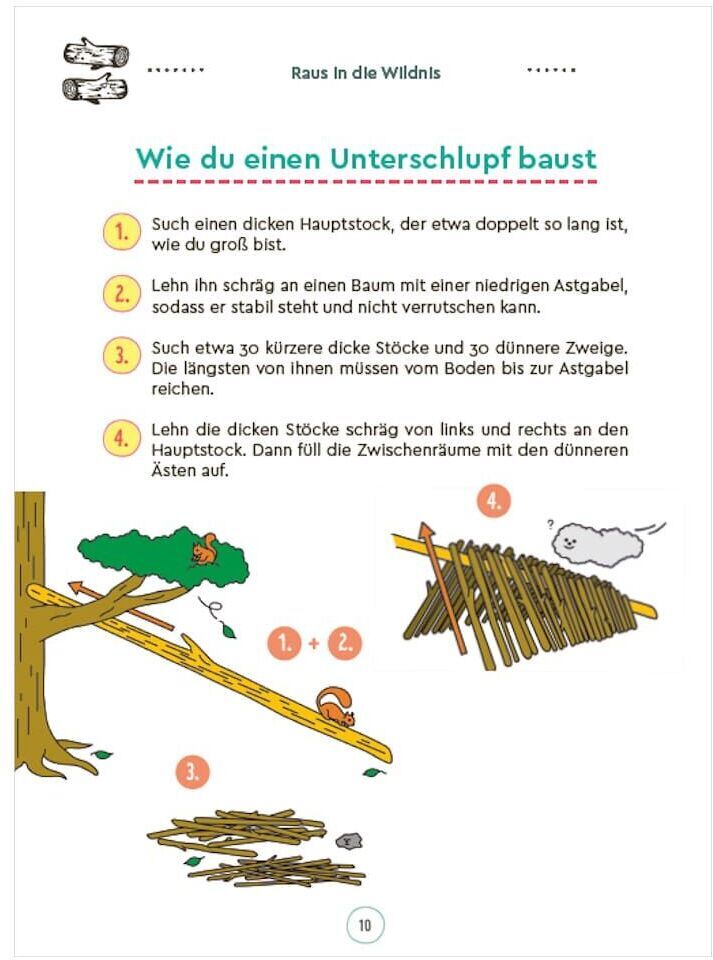 Raus in die Wildnis

Wie du einen Unterschlupf baust

1. Such einen dicken Hauptstock, der etwa doppelt so lang ist, wie du groß bist.

2. Lehn ihn schräg an einen Baum mit einer niedrigen Astgabel, sodass er stabil steht und nicht verrutschen kann.

3. Such etwa 30 kürzere dicke Stöcke und 30 dünnere Zweige. Die längsten von ihnen müssen vom Boden bis zur Astgabel reichen.

4. Lehn die dicken Stöcke schräg von links und rechts an den Hauptstock. Dann füll die Zwischenräume mit den dünneren Ästen auf.

4.

?

1. + 2.

3.

10