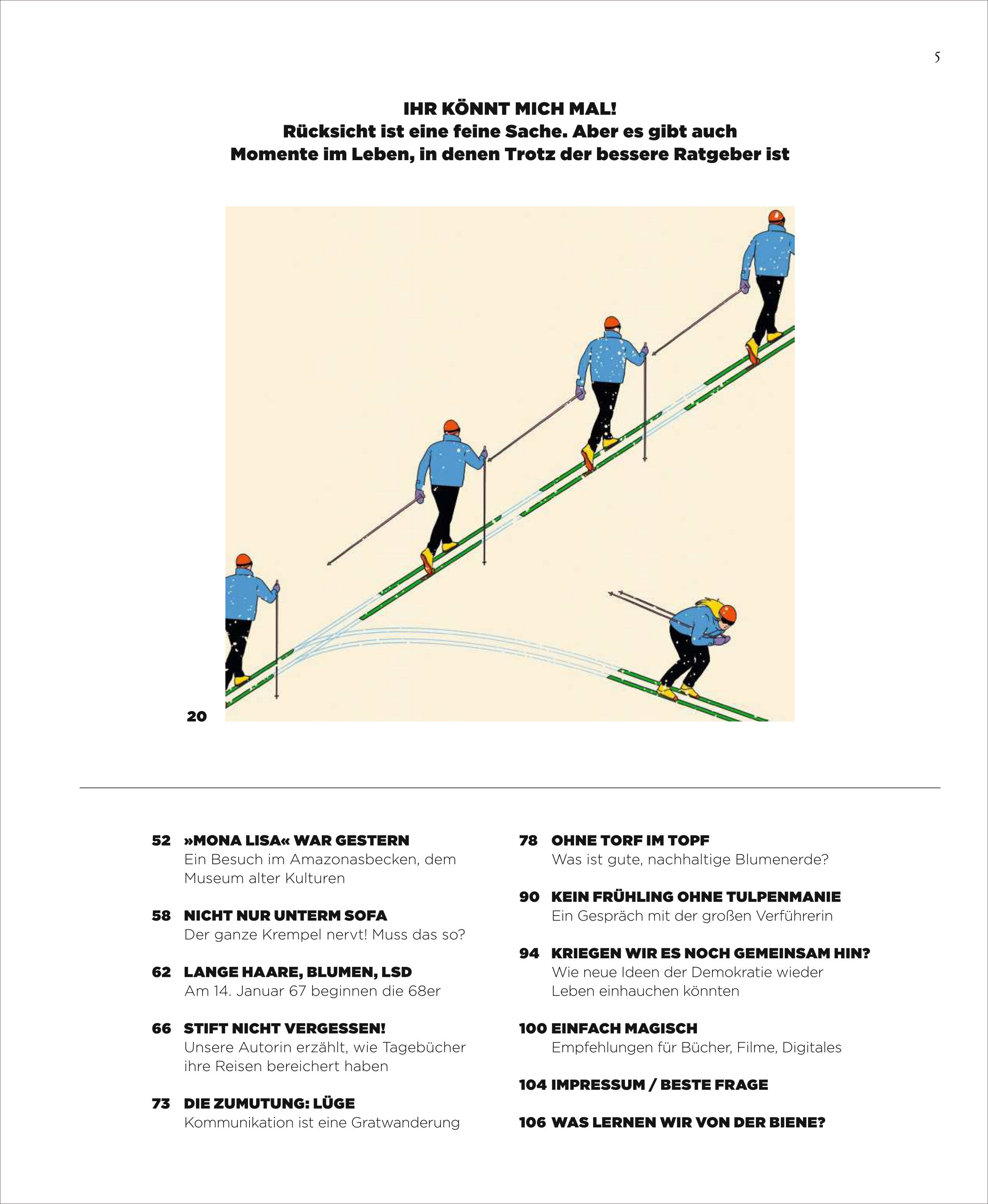 5

IHR KÖNNT MICH MAL!
Rücksicht ist eine feine Sache. Aber es gibt auch Momente im Leben, in denen Trotz der bessere Ratgeber ist

20

52 »MONA LISA« WAR GESTERN
Ein Besuch im Amazonasbecken, dem Museum alter Kulturen

58 NICHT NUR UNTERM SOFA
Der ganze Krempel nervt! Muss das so?

62 LANGE HAARE, BLUMEN, LSD
Am 14. Januar 67 beginnen die 68er

66 STIFT NICHT VERGESSEN!
Unsere Autorin erzählt, wie Tagebücher ihre Reisen bereichert haben

73 DIE ZUMUTUNG: LÜGE
Kommunikation ist eine Gratwanderung

78 OHNE TORF IM TOPF
Was ist gute, nachhaltige Blumenerde?

90 KEIN FRÜHLING OHNE TULPENMANIE
Ein Gespräch mit der großen Verführerin

94 KRIEGEN WIR ES NOCH GEMEINSAM HIN?
Wie neue Ideen der Demokratie wieder Leben einhauchen könnten

100 EINFACH MAGISCH
Empfehlungen für Bücher, Filme, Digitales

104 IMPRESSUM / BESTE FRAGE

106 WAS LERNEN WIR VON DER BIENE?