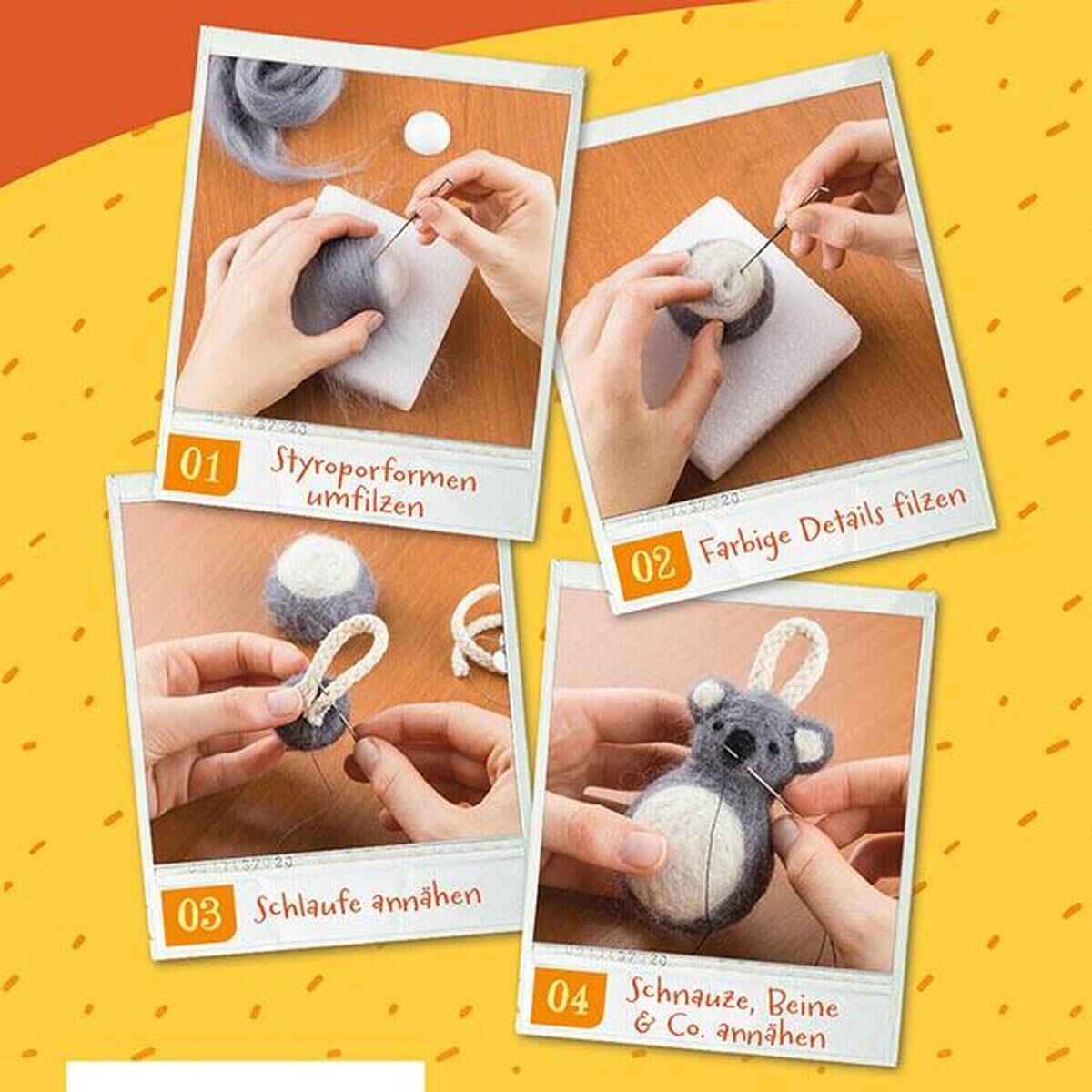 01 Styroporformen umfilzen

02 Farbige Details filzen

03 Schlaufe annähen

04 Schnauze, Beine & Co. annähen